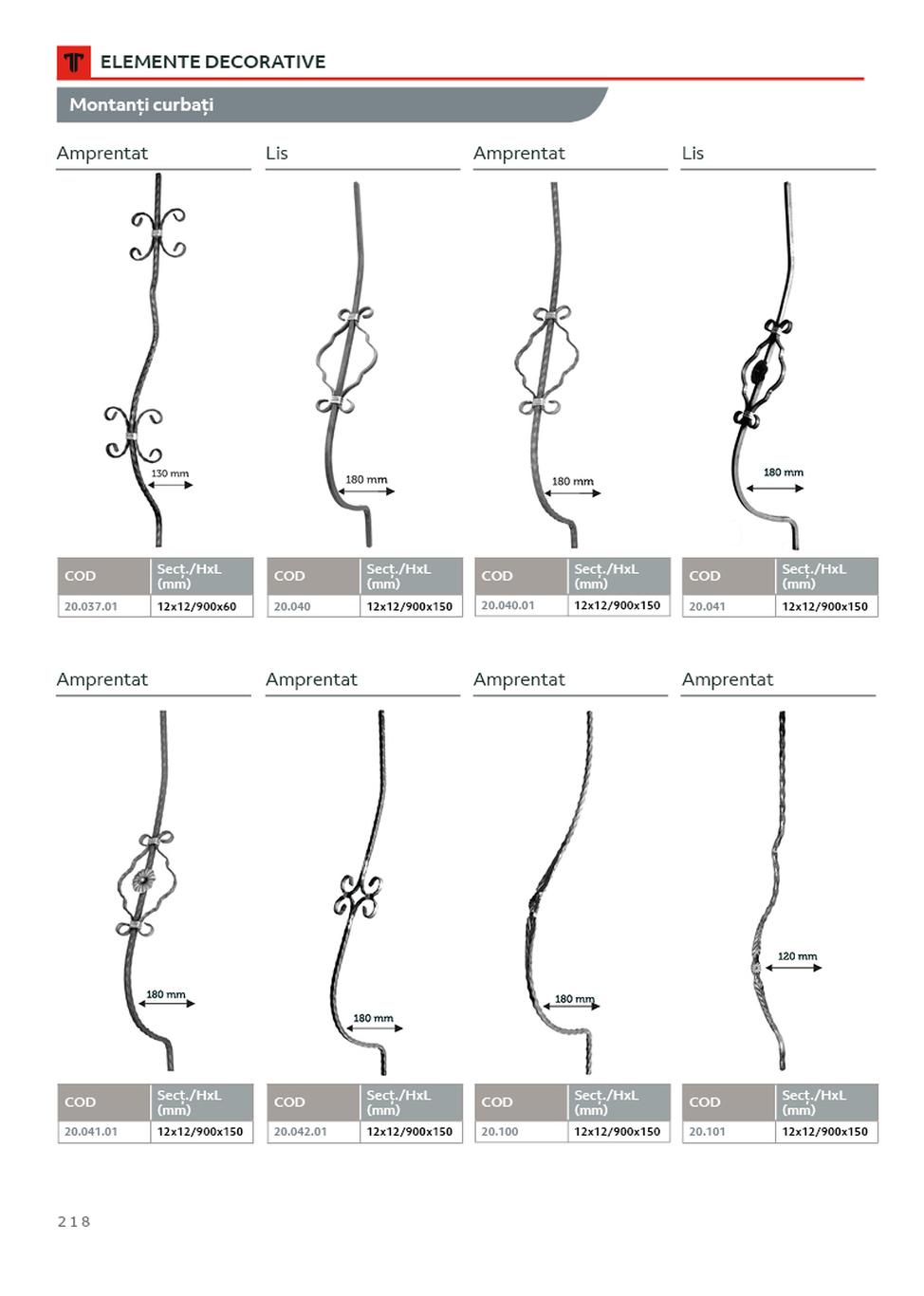 ELEMENTE DECORATIVE

Montanți curbați

Amprentat

130 mm

| COD | Secț./HxL (mm) |
|---|---|
| 20.037.01 | 12x12/900x60 |

Lis

180 mm

| COD | Secț./HxL (mm) |
|---|---|
| 20.040 | 12x12/900x150 |

Amprentat

180 mm

| COD | Secț./HxL (mm) |
|---|---|
| 20.040.01 | 12x12/900x150 |

Lis

180 mm

| COD | Secț./HxL (mm) |
|---|---|
| 20.041 | 12x12/900x150 |

Amprentat

180 mm

| COD | Secț./HxL (mm) |
|---|---|
| 20.041.01 | 12x12/900x150 |

Amprentat

180 mm

| COD | Secț./HxL (mm) |
|---|---|
| 20.042.01 | 12x12/900x150 |

Amprentat

180 mm

| COD | Secț./HxL (mm) |
|---|---|
| 20.100 | 12x12/900x150 |

Amprentat

120 mm

| COD | Secț./HxL (mm) |
|---|---|
| 20.101 | 12x12/900x150 |

218